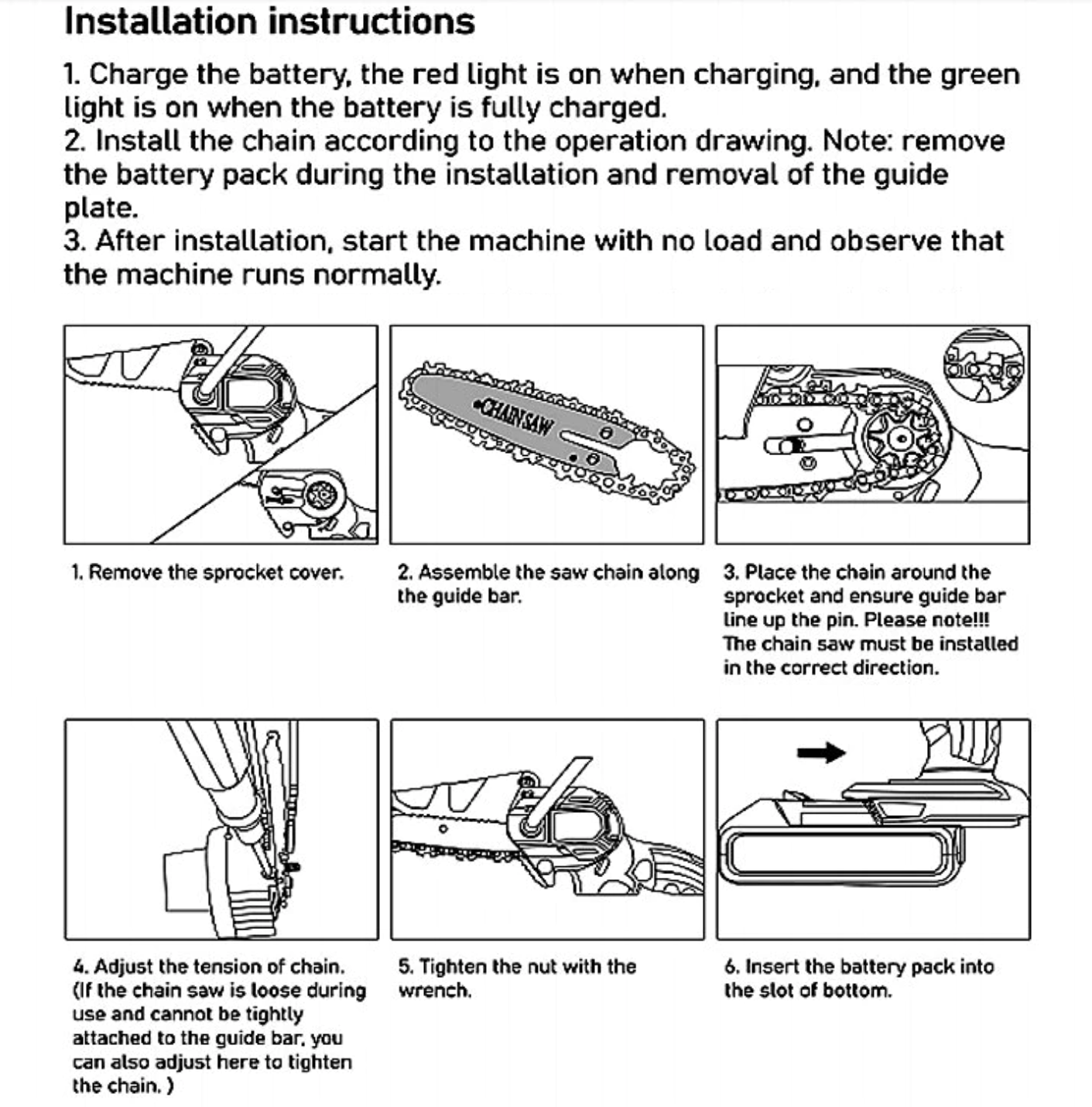 Installation instructions

1. Charge the battery, the red light is on when charging, and the green light is on when the battery is fully charged.
2. Install the chain according to the operation drawing. Note: remove the battery pack during the installation and removal of the guide plate.
3. After installation, start the machine with no load and observe that the machine runs normally.

CHAINSAW

1. Remove the sprocket cover.

2. Assemble the saw chain along the guide bar.

3. Place the chain around the sprocket and ensure guide bar line up the pin. Please note!!! The chain saw must be installed in the correct direction.

4. Adjust the tension of chain. (If the chain saw is loose during use and cannot be tightly attached to the guide bar, you can also adjust here to tighten the chain. )

5. Tighten the nut with the wrench.

6. Insert the battery pack into the slot of bottom.